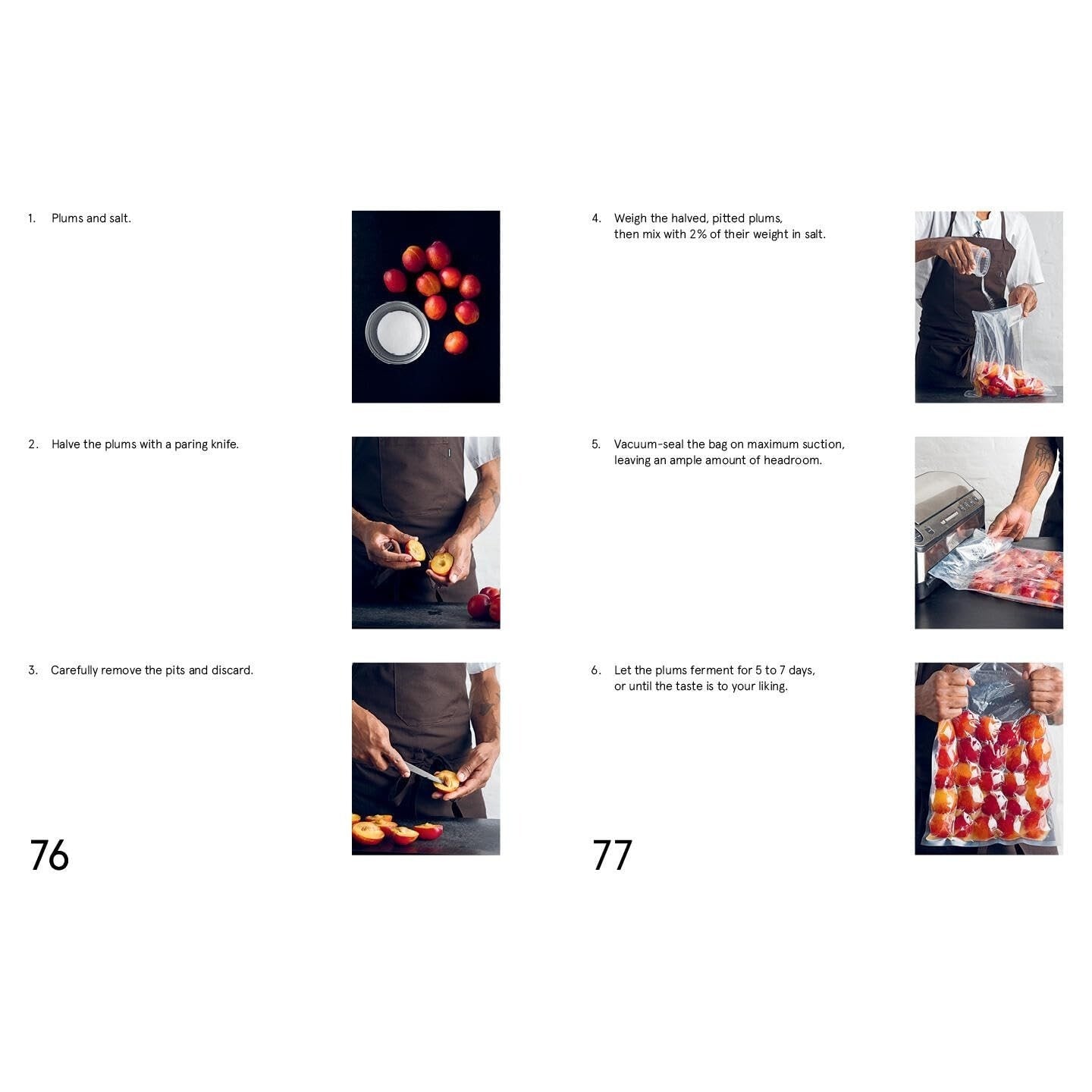 1. Plums and salt.

2. Halve the plums with a paring knife.

3. Carefully remove the pits and discard.

76

4. Weigh the halved, pitted plums, then mix with 2% of their weight in salt.

5. Vacuum-seal the bag on maximum suction, leaving an ample amount of headroom.

6. Let the plums ferment for 5 to 7 days, or until the taste is to your liking.

77