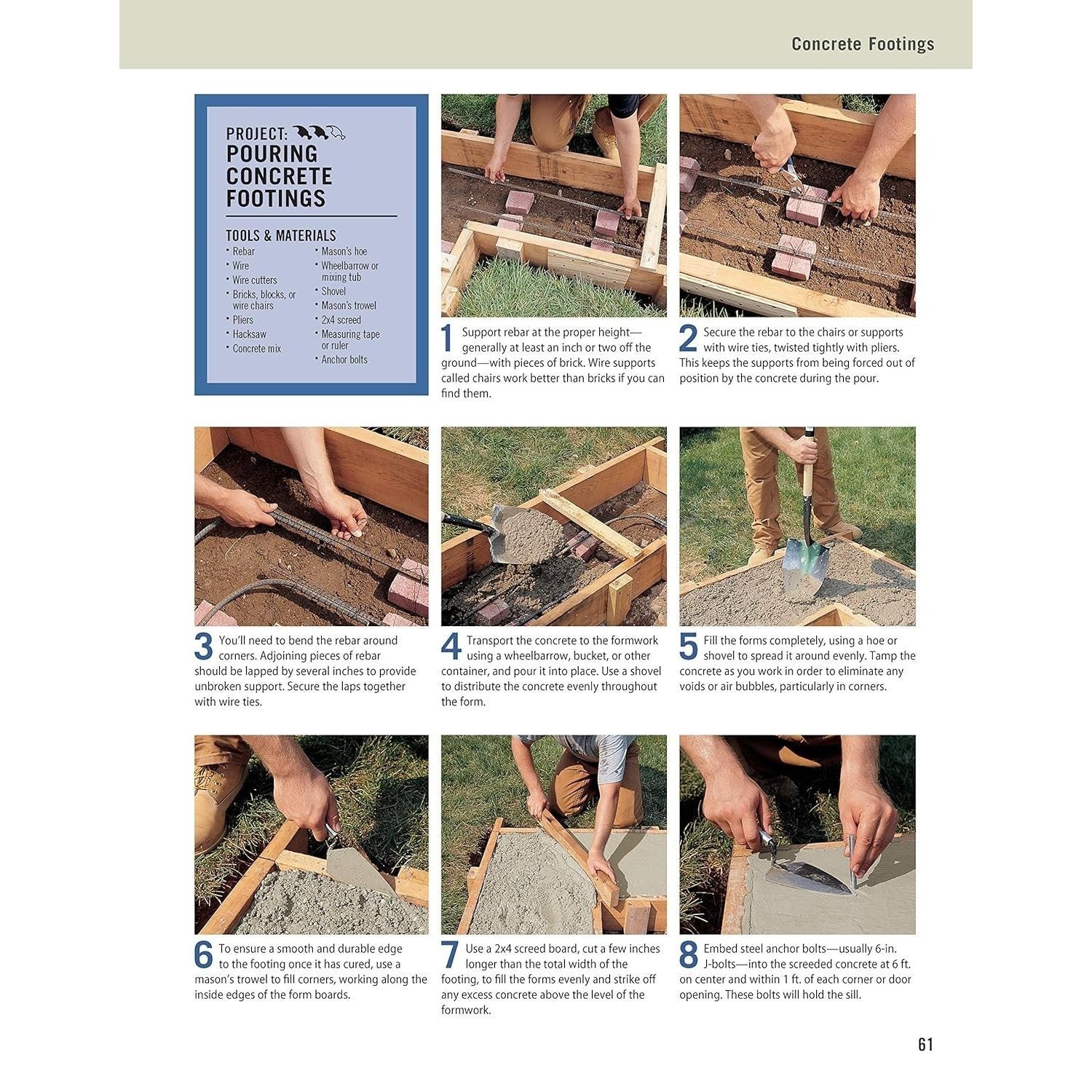 Concrete Footings

PROJECT:
POURING CONCRETE FOOTINGS

TOOLS & MATERIALS
• Rebar
• Wire
• Wire cutters
• Bricks, blocks, or wire chairs
• Pliers
• Hacksaw
• Concrete mix
• Mason's hoe
• Wheelbarrow or mixing tub
• Shovel
• Mason's trowel
• 2x4 screed
• Measuring tape or ruler
• Anchor bolts

1 Support rebar at the proper height—generally at least an inch or two off the ground—with pieces of brick. Wire supports called chairs work better than bricks if you can find them.

2 Secure the rebar to the chairs or supports with wire ties, twisted tightly with pliers. This keeps the supports from being forced out of position by the concrete during the pour.

3 You'll need to bend the rebar around corners. Adjoining pieces of rebar should be lapped by several inches to provide unbroken support. Secure the laps together with wire ties.

4 Transport the concrete to the formwork using a wheelbarrow, bucket, or other container, and pour it into place. Use a shovel to distribute the concrete evenly throughout the form.

5 Fill the forms completely, using a hoe or shovel to spread it around evenly. Tamp the concrete as you work in order to eliminate any voids or air bubbles, particularly in corners.

6 To ensure a smooth and durable edge to the footing once it has cured, use a mason's trowel to fill corners, working along the inside edges of the form boards.

7 Use a 2x4 screed board, cut a few inches longer than the total width of the footing, to fill the forms evenly and strike off any excess concrete above the level of the formwork.

8 Embed steel anchor bolts—usually 6-in. J-bolts—into the screeded concrete at 6 ft. on center and within 1 ft. of each corner or door opening. These bolts will hold the sill.

61